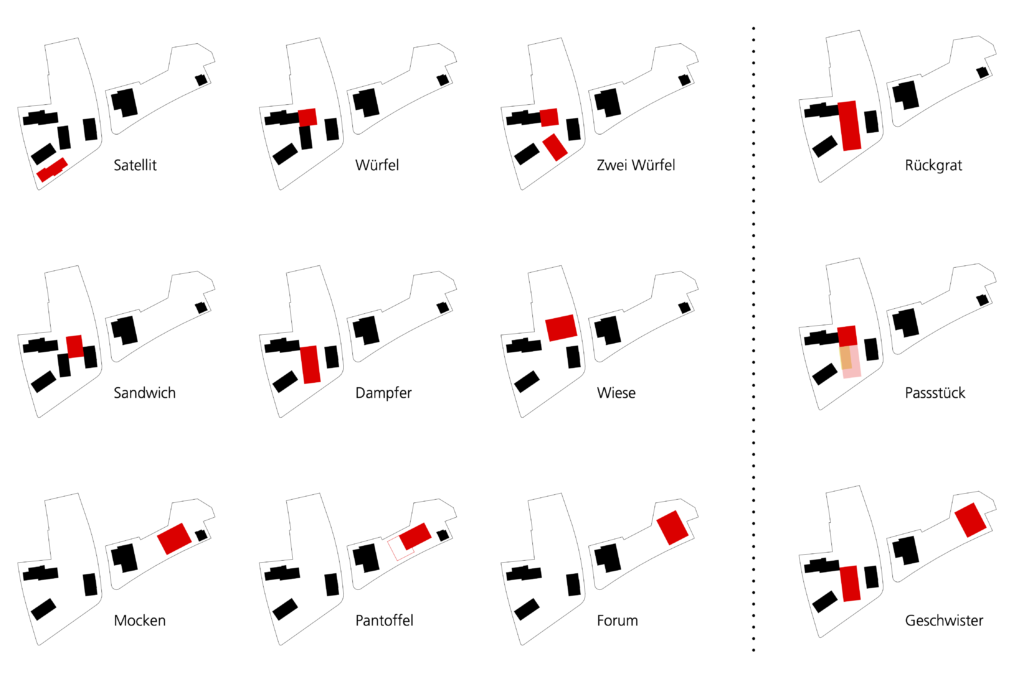 Satellit

Würfel

Zwei Würfel

Rückgrat

Sandwich

Dampfer

Wiese

Passstück

Mocken

Pantoffel

Forum

Geschwister